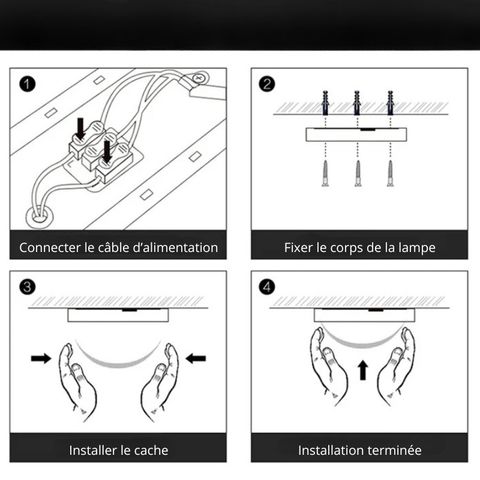 1
Connecter le câble d'alimentation

2
Fixer le corps de la lampe

3
Installer le cache

4
Installation terminée