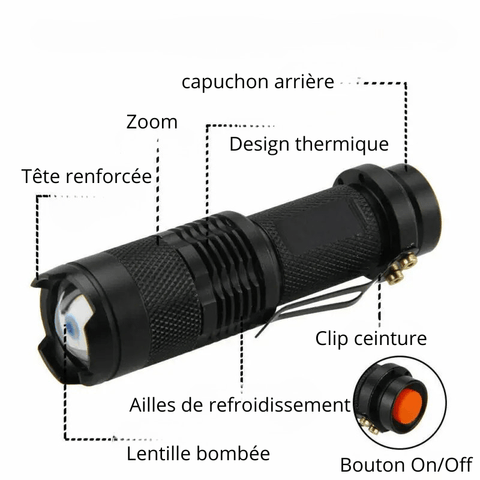 capuchon arrière

Zoom

Design thermique

Tête renforcée

Clip ceinture

Ailles de refroidissement

Lentille bombée

Bouton On/Off